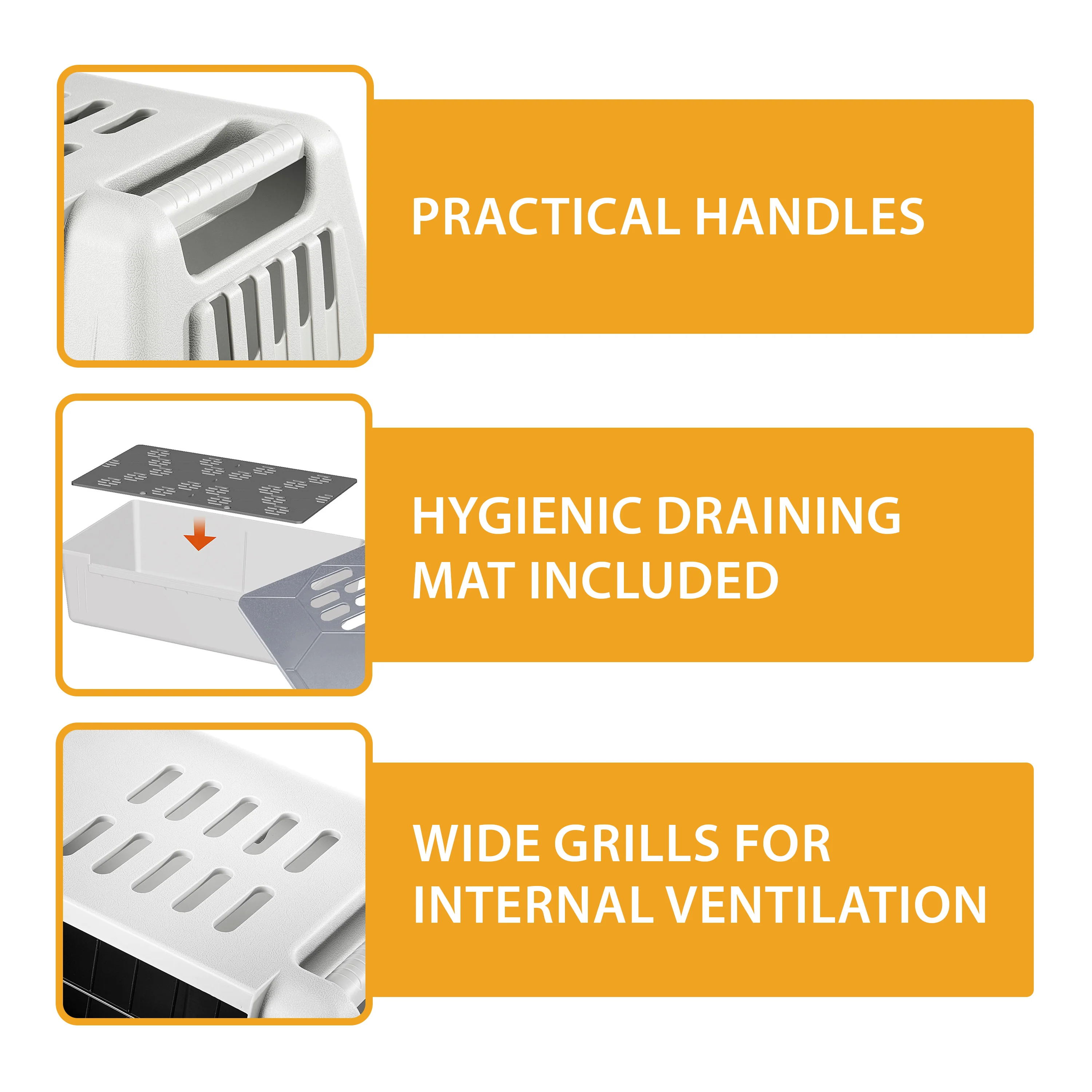 PRACTICAL HANDLES

HYGIENIC DRAINING MAT INCLUDED

WIDE GRILLS FOR INTERNAL VENTILATION