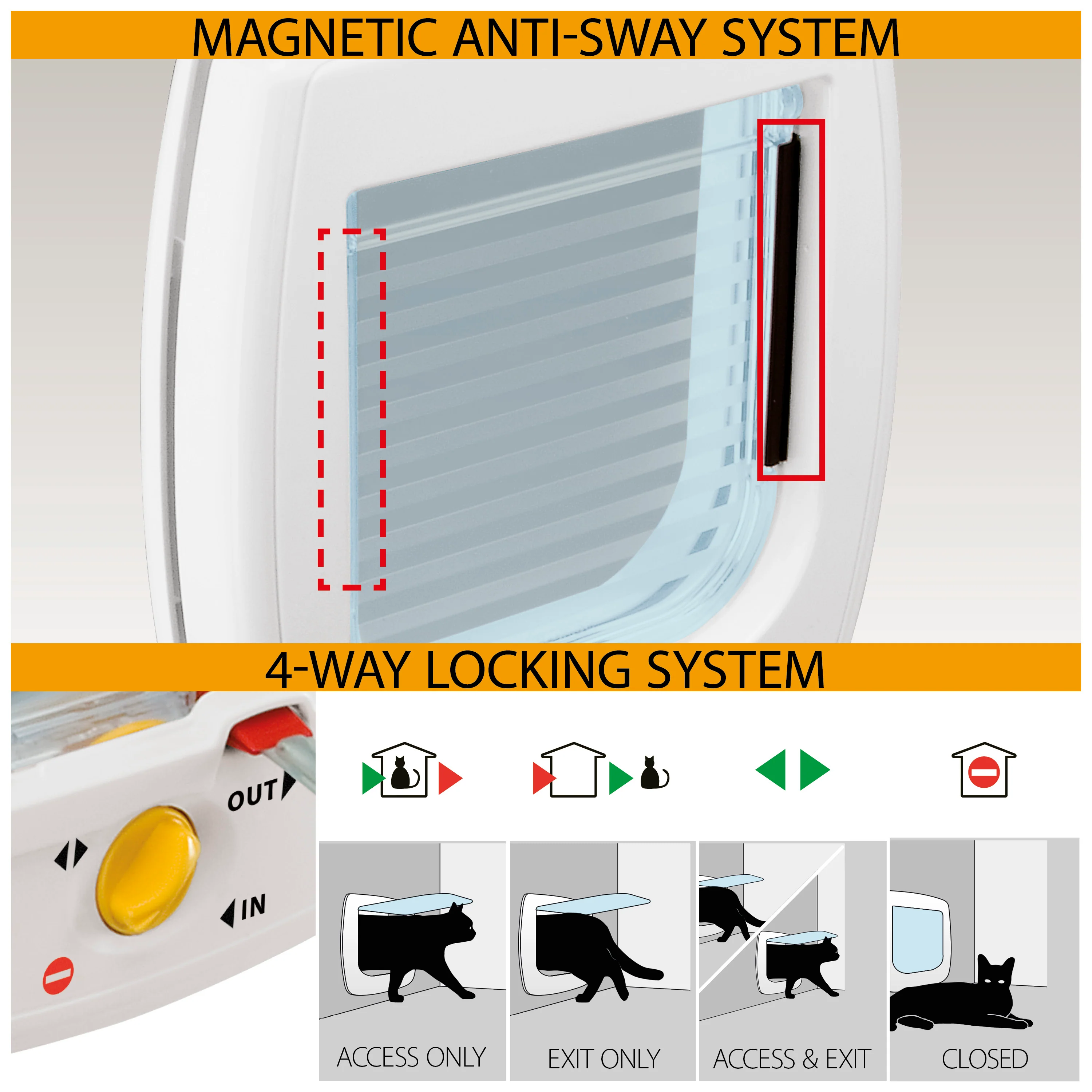 MAGNETIC ANTI-SWAY SYSTEM

4-WAY LOCKING SYSTEM

OUT

IN

ACCESS ONLY

EXIT ONLY

ACCESS & EXIT

CLOSED